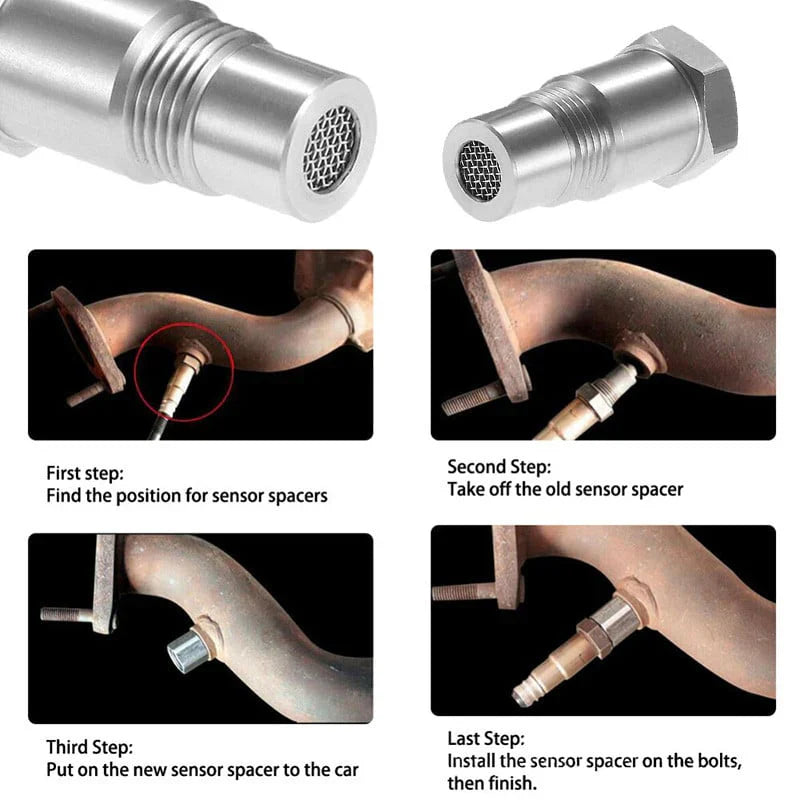 First step:
Find the position for sensor spacers

Second Step:
Take off the old sensor spacer

Third Step:
Put on the new sensor spacer to the car

Last Step:
Install the sensor spacer on the bolts, then finish.