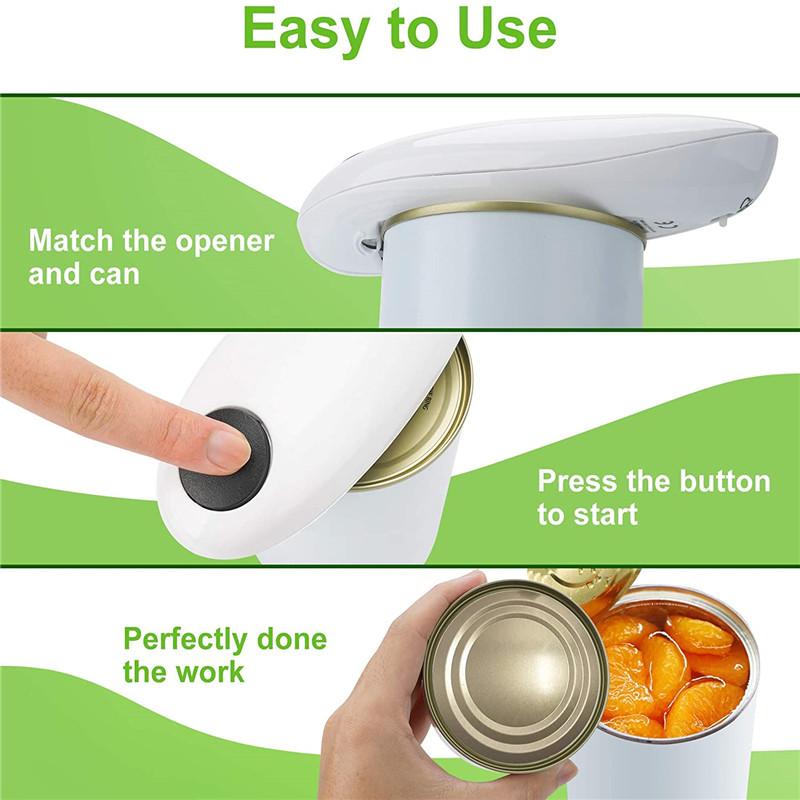 Easy to Use

Match the opener and can

Press the button to start

Perfectly done the work