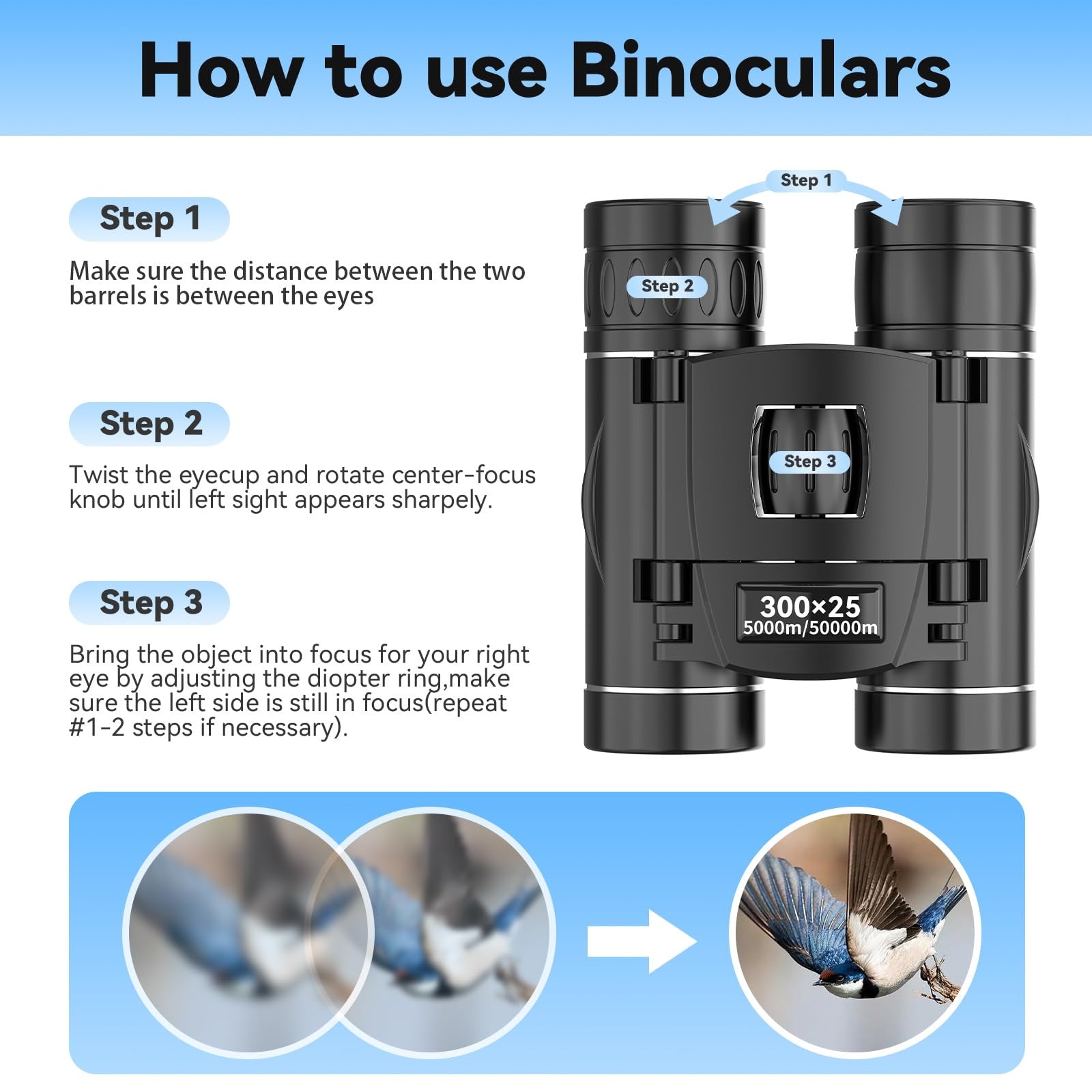 How to use Binoculars

Step 1

Make sure the distance between the two barrels is between the eyes

Step 2

Twist the eyecup and rotate center-focus knob until left sight appears sharpely.

Step 3

Bring the object into focus for your right eye by adjusting the diopter ring,make sure the left side is still in focus(repeat #1-2 steps if necessary).

Step 1

Step 2

Step 3

300×25
5000m/50000m