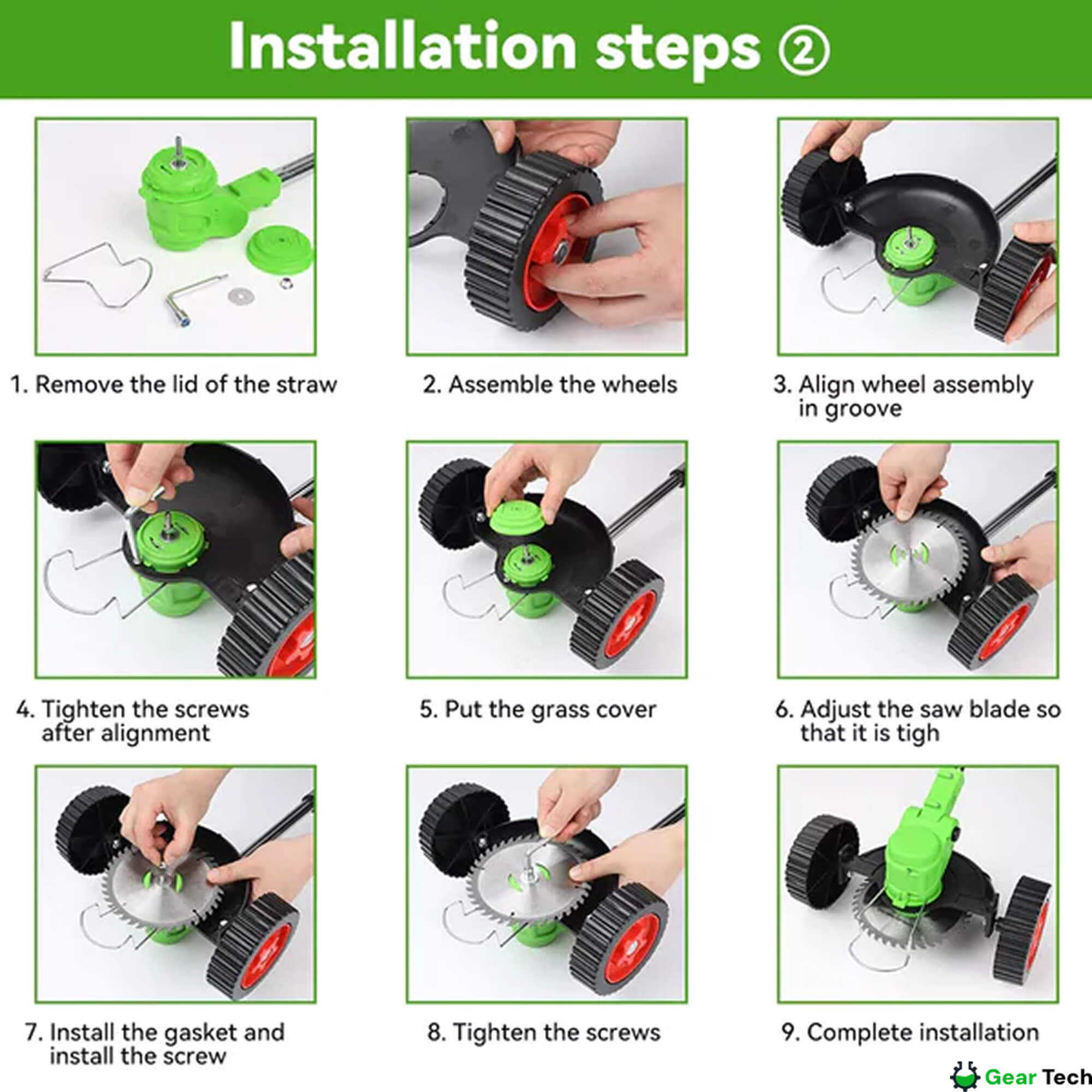 Installation steps ②

1. Remove the lid of the straw

2. Assemble the wheels

3. Align wheel assembly in groove

4. Tighten the screws after alignment

5. Put the grass cover

6. Adjust the saw blade so that it is tigh

7. Install the gasket and install the screw

8. Tighten the screws

9. Complete installation

Gear Tech